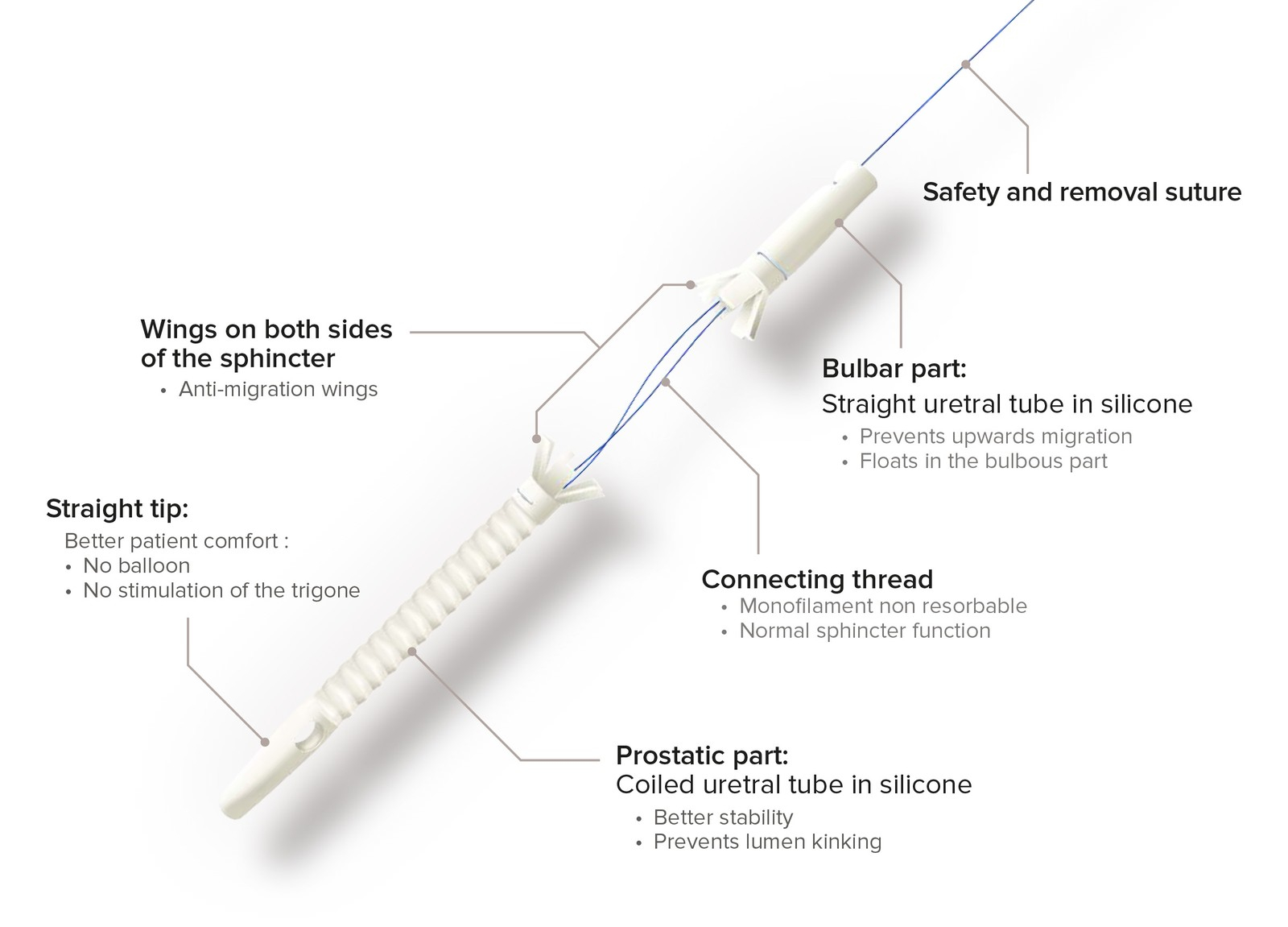 Safety and removal suture

Wings on both sides of the sphincter
• Anti-migration wings

Bulbar part:
Straight uretral tube in silicone
• Prevents upwards migration
• Floats in the bulbous part

Straight tip:
Better patient comfort :
• No balloon
• No stimulation of the trigone

Connecting thread
• Monofilament non resorbable
• Normal sphincter function

Prostatic part:
Coiled uretral tube in silicone
• Better stability
• Prevents lumen kinking