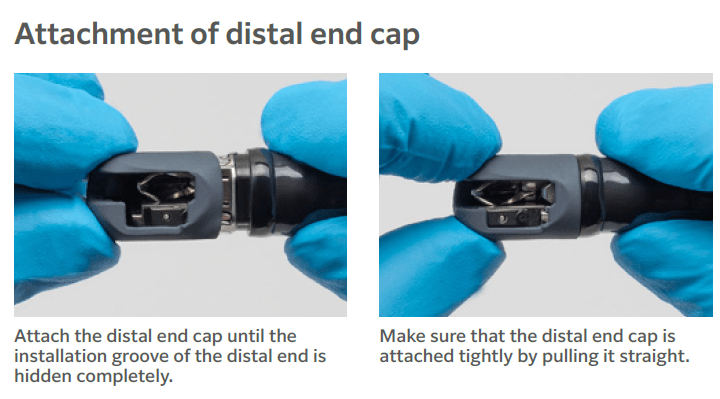 Attachment of distal end cap

Attach the distal end cap until the installation groove of the distal end is hidden completely.

Make sure that the distal end cap is attached tightly by pulling it straight.