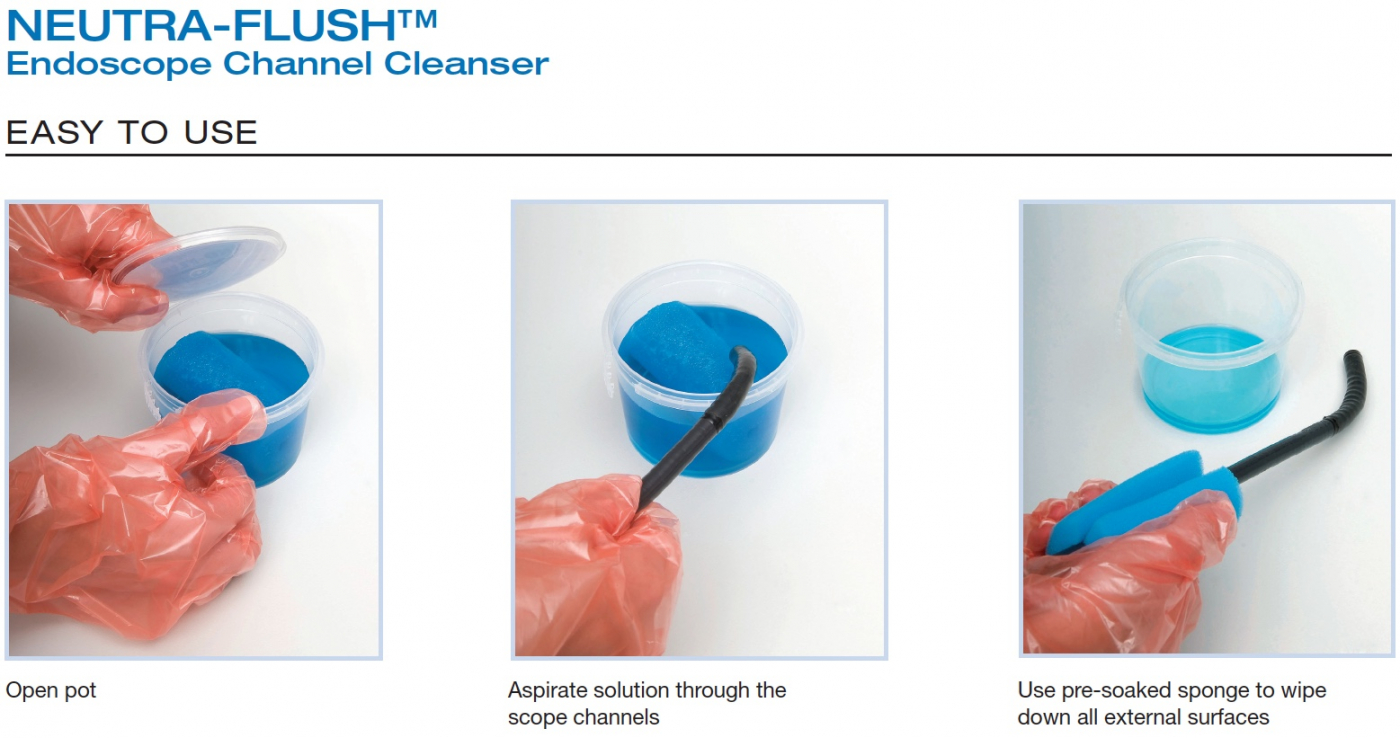 NEUTRA-FLUSH™
Endoscope Channel Cleanser

EASY TO USE

Open pot

Aspirate solution through the scope channels

Use pre-soaked sponge to wipe down all external surfaces